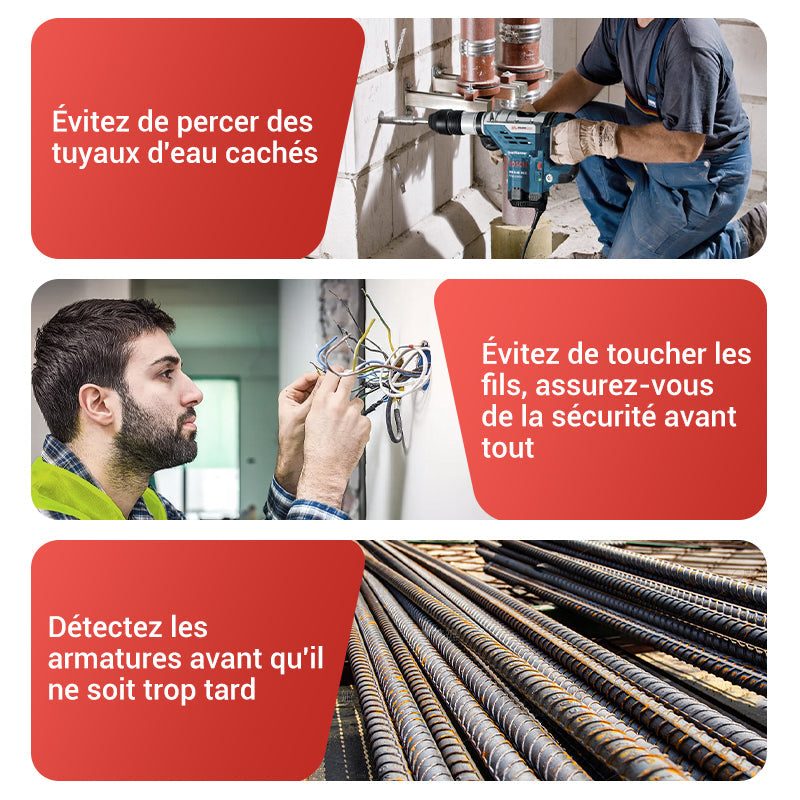 Évitez de percer des tuyaux d'eau cachés

Évitez de toucher les fils, assurez-vous de la sécurité avant tout

Détectez les armatures avant qu'il ne soit trop tard