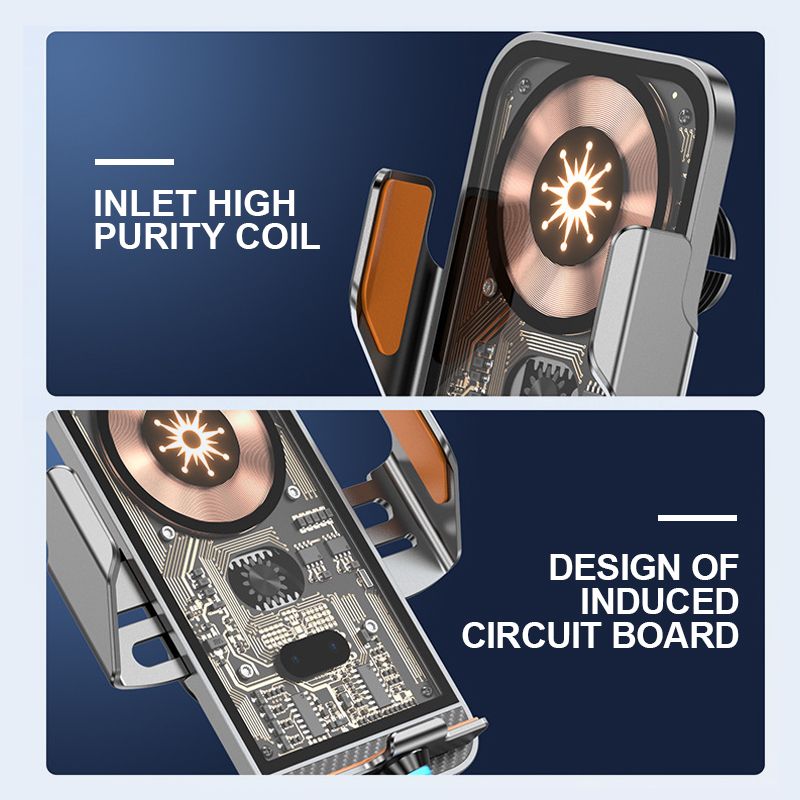 INLET HIGH PURITY COIL

DESIGN OF INDUCED CIRCUIT BOARD