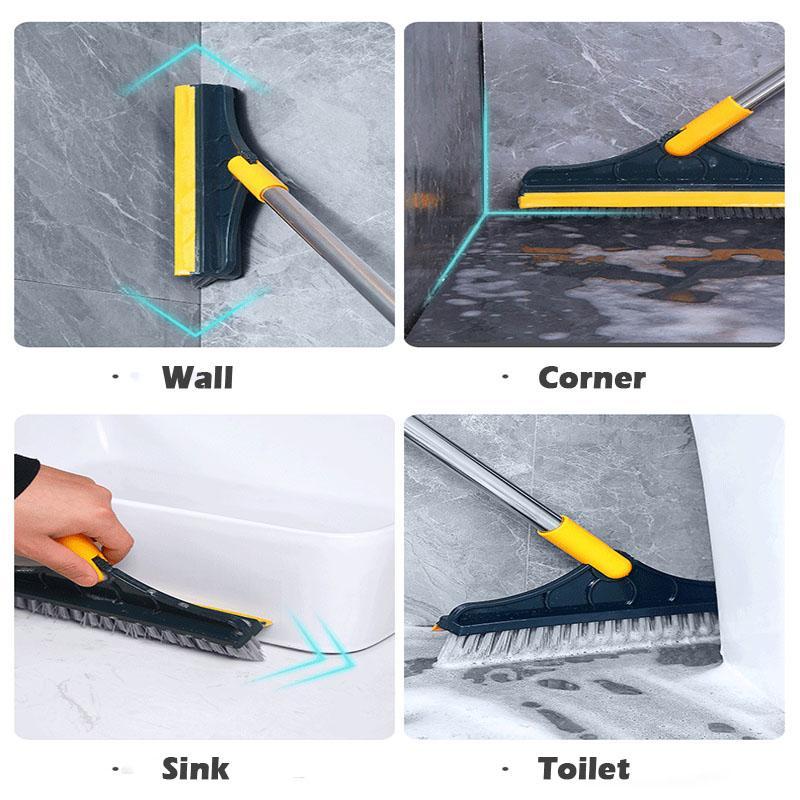 · Wall

· Corner

· Sink

· Toilet