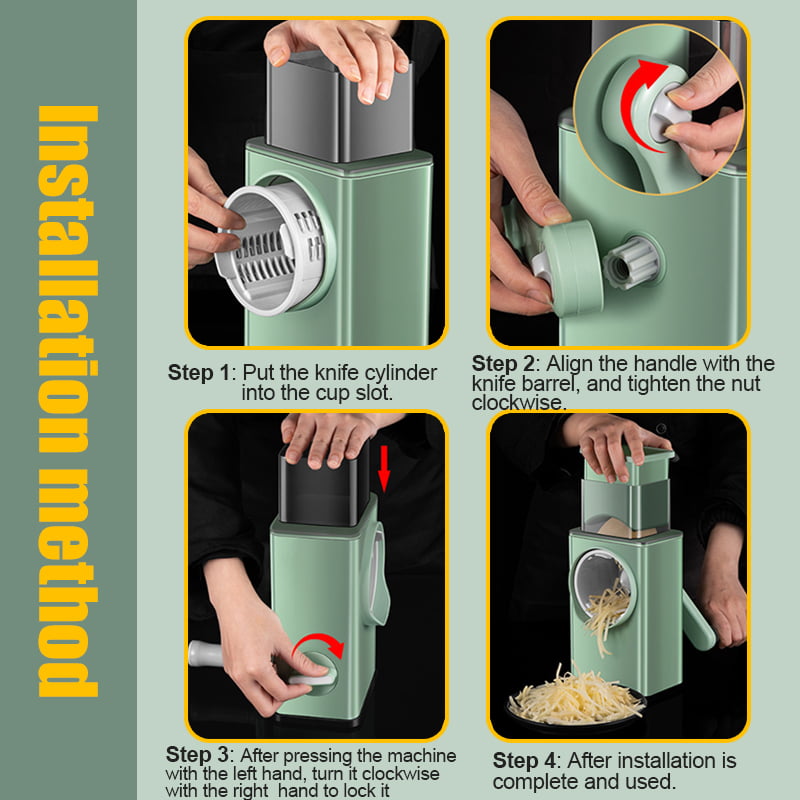 Installation method

Step 1: Put the knife cylinder into the cup slot.

Step 2: Align the handle with the knife barrel, and tighten the nut clockwise.

Step 3: After pressing the machine with the left hand, turn it clockwise with the right hand to lock it

Step 4: After installation is complete and used.