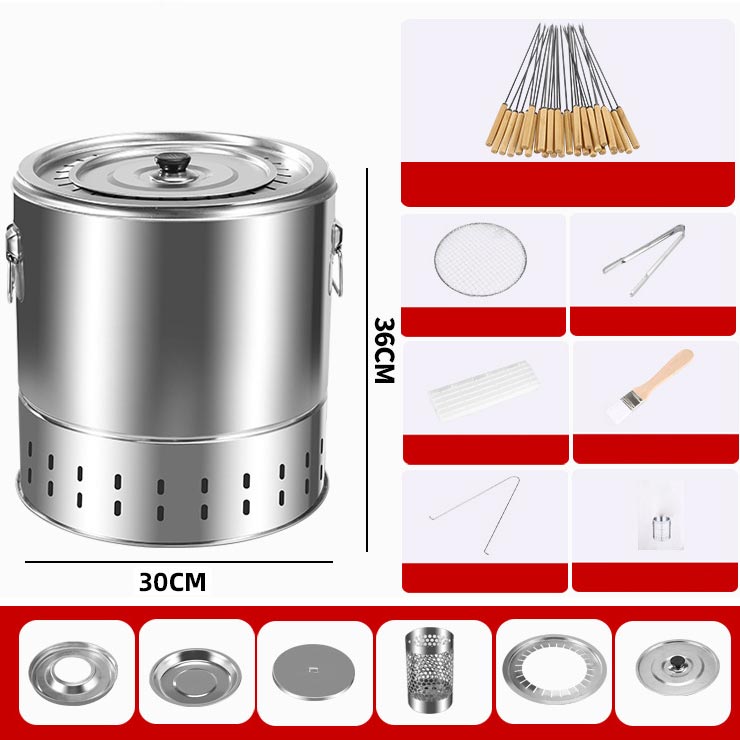 36CM

30CM