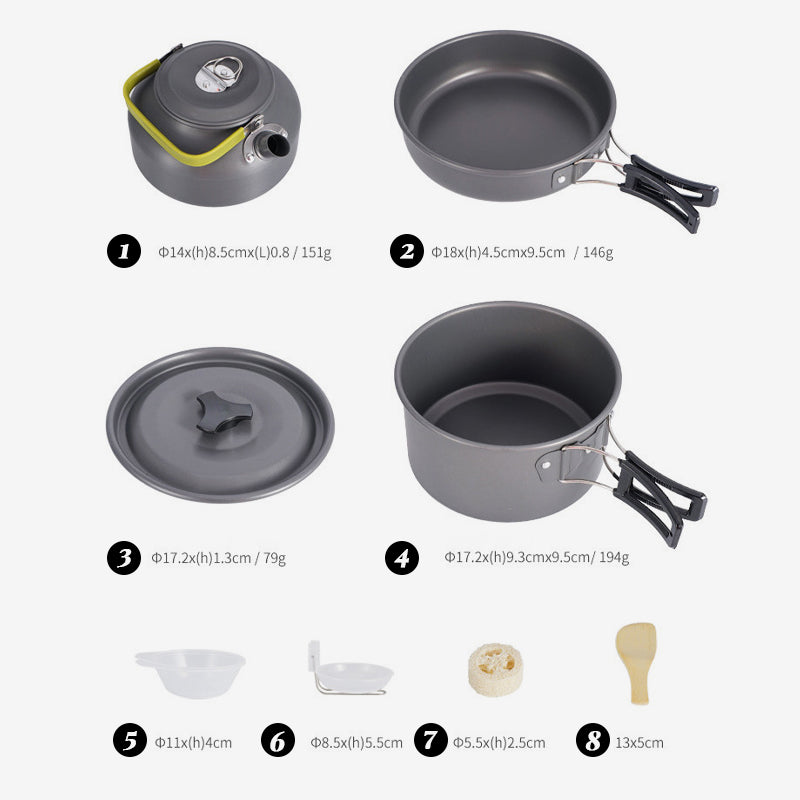 1 Φ14x(h)8.5cmx(L)0.8 / 151g

2 Φ18x(h)4.5cmx9.5cm / 146g

3 Φ17.2x(h)1.3cm / 79g

4 Φ17.2x(h)9.3cmx9.5cm/ 194g

5 Φ11x(h)4cm

6 Φ8.5x(h)5.5cm

7 Φ5.5x(h)2.5cm

8 13x5cm