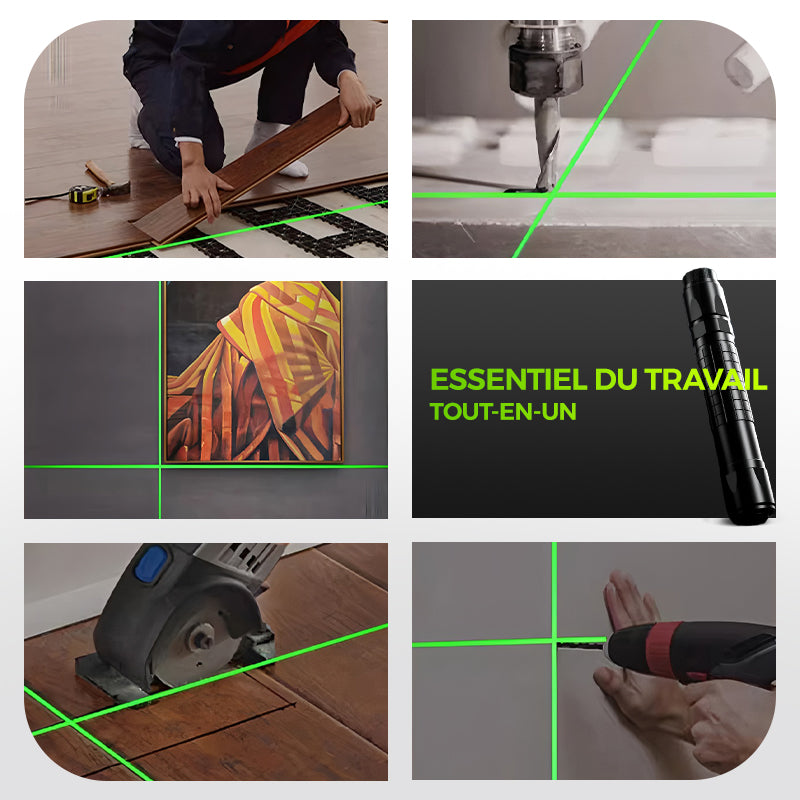 ESSENTIEL DU TRAVAIL
TOUT-EN-UN