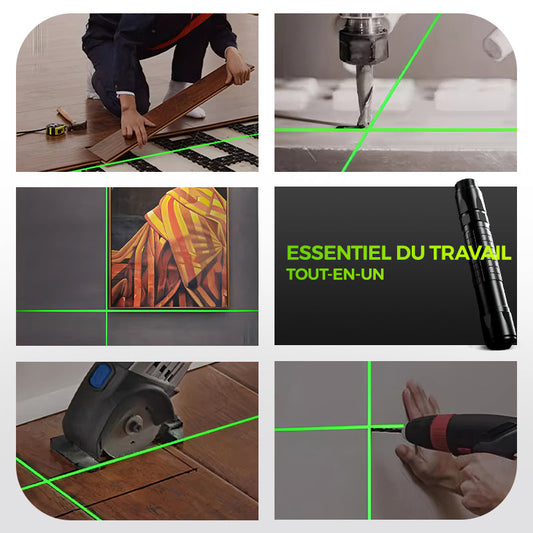 ESSENTIEL DU TRAVAIL
TOUT-EN-UN