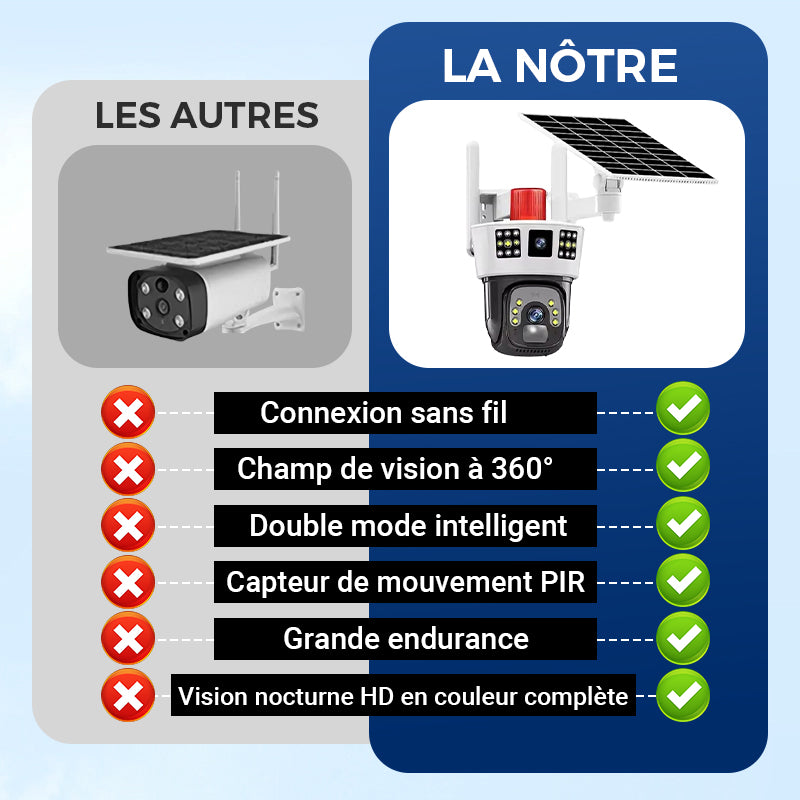 LES AUTRES

LA NÔTRE

Connexion sans fil

Champ de vision à 360°

Double mode intelligent

Capteur de mouvement PIR

Grande endurance

Vision nocturne HD en couleur complète