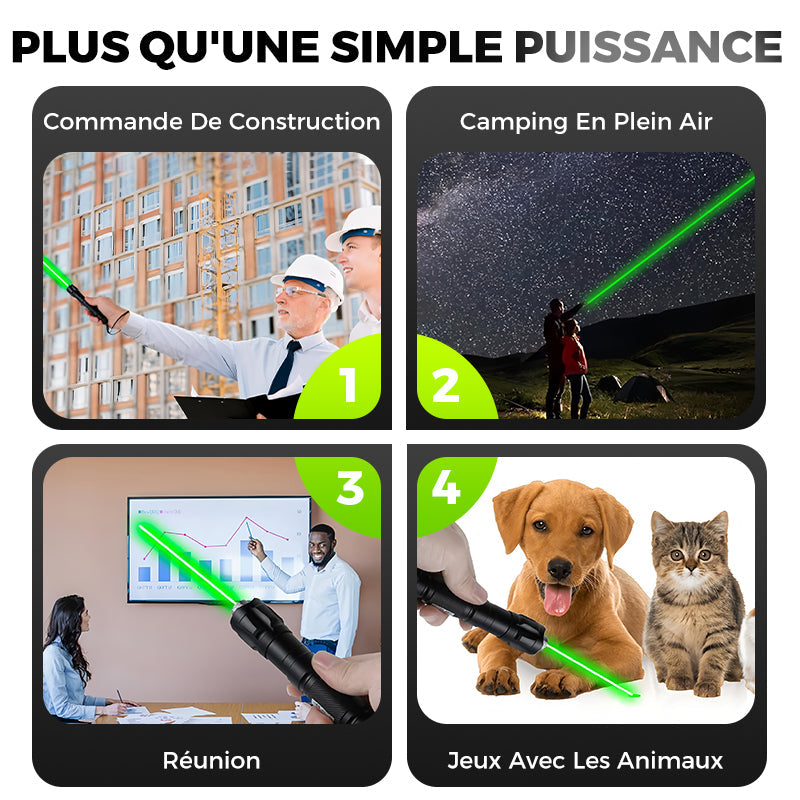 PLUS QU'UNE SIMPLE PUISSANCE

Commande De Construction

1

Camping En Plein Air

2

3

Réunion

4

Jeux Avec Les Animaux