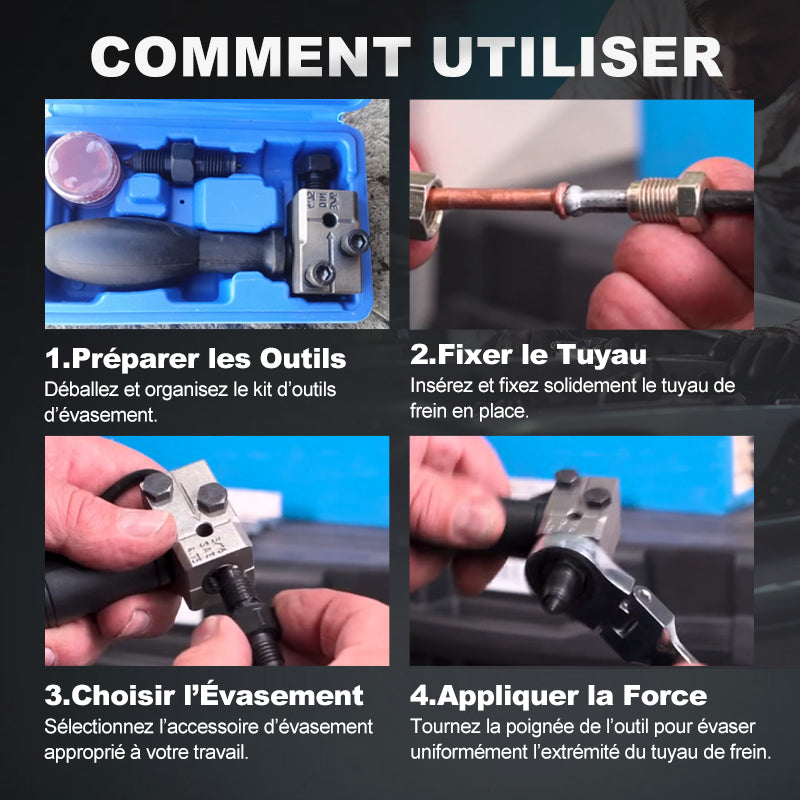 COMMENT UTILISER

1.Préparer les Outils
Déballez et organisez le kit d'outils d'évasement.

2.Fixer le Tuyau
Insérez et fixez solidement le tuyau de frein en place.

3.Choisir l'Évasement
Sélectionnez l'accessoire d'évasement approprié à votre travail.

4.Appliquer la Force
Tournez la poignée de l'outil pour évaser uniformément l'extrémité du tuyau de frein.