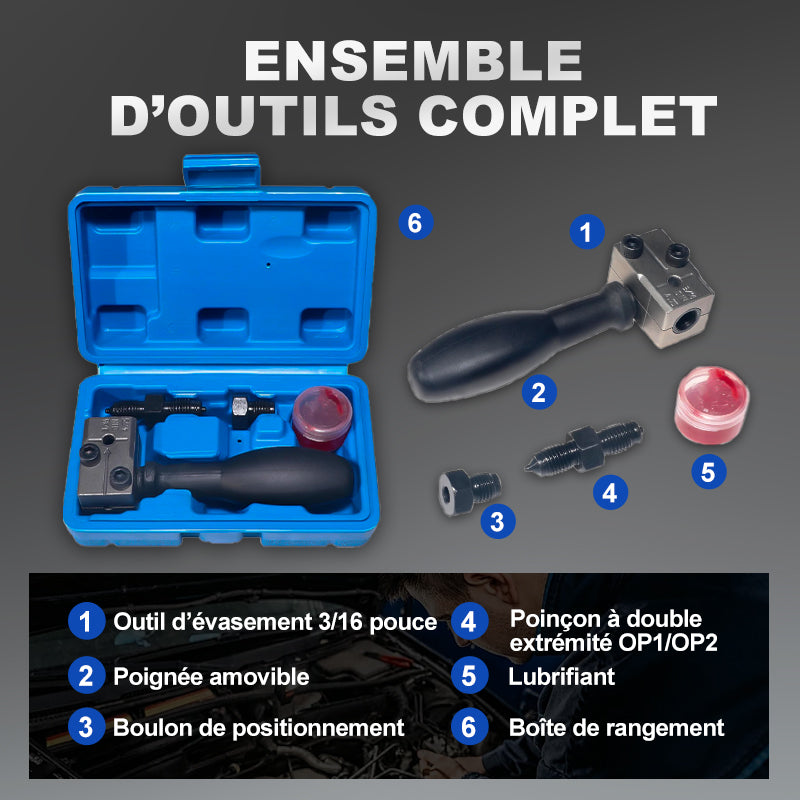 ENSEMBLE D'OUTILS COMPLET

6

1

2

5

4

3

1 Outil d'évasement 3/16 pouce

2 Poignée amovible

3 Boulon de positionnement

4 Poinçon à double extrémité OP1/OP2

5 Lubrifiant

6 Boîte de rangement